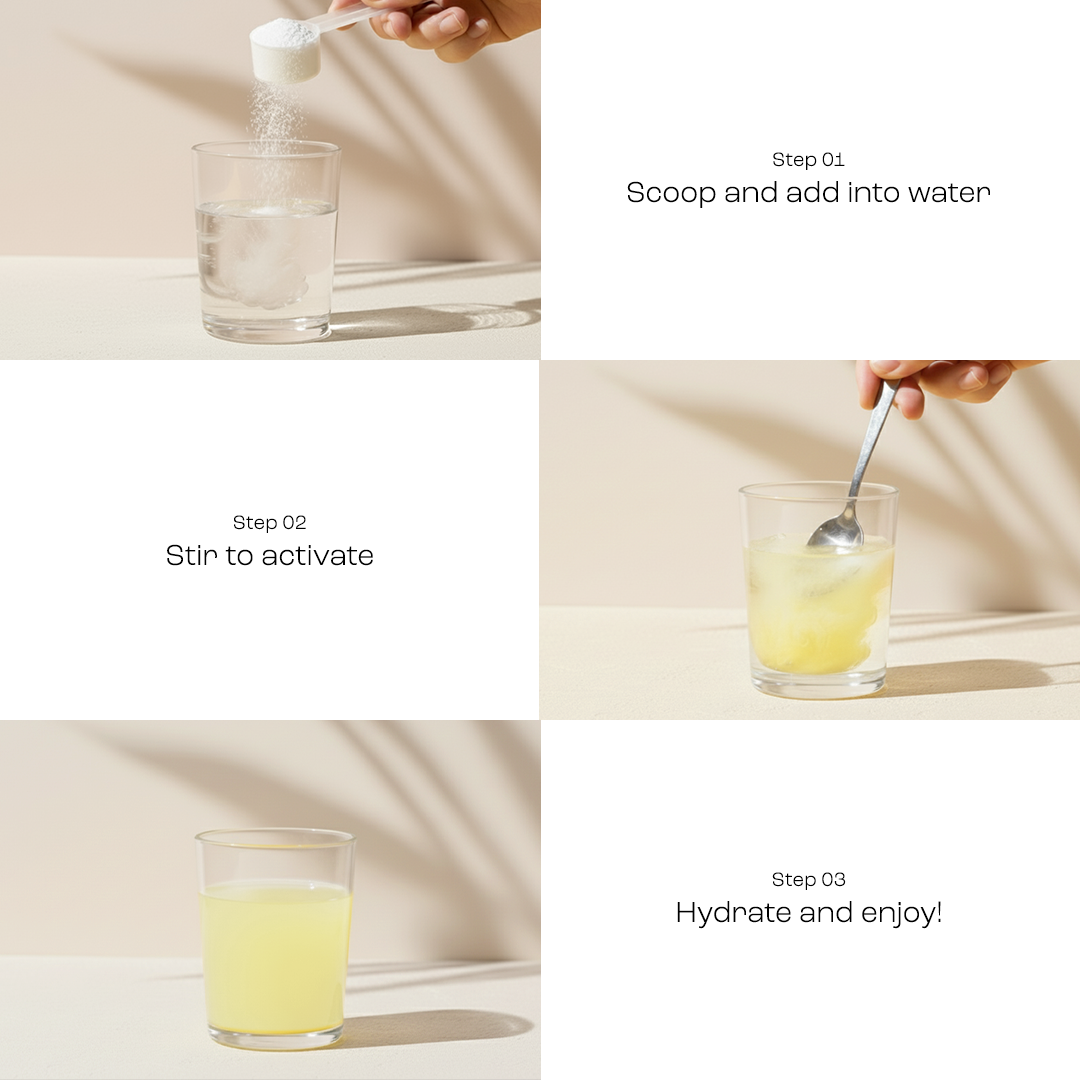 Step 01
Scoop and add into water

Step 02
Stir to activate

Step 03
Hydrate and enjoy!